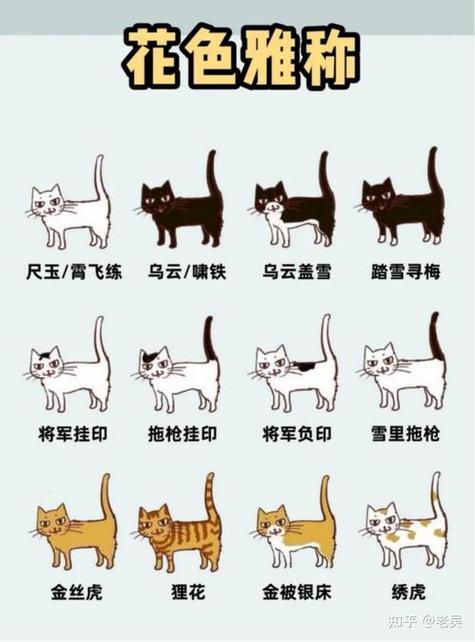 花色雅称

尺玉/霄飞练

乌云/啸铁

乌云盖雪

踏雪寻梅

将军挂印

拖枪挂印

将军负印

雪里拖枪

金丝虎

狸花

金被银床

绣虎

知乎 @老吴